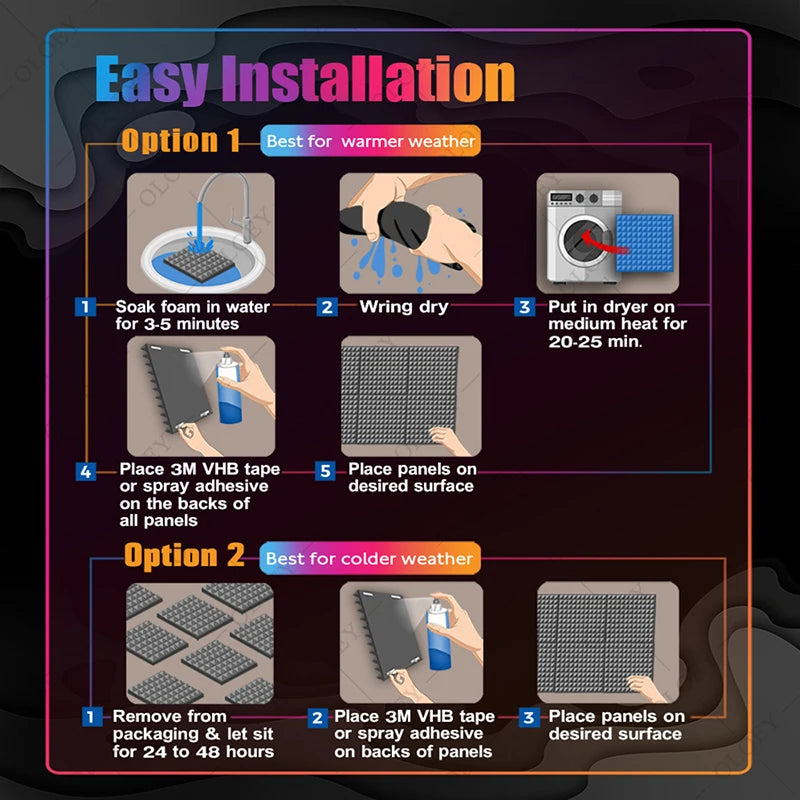 Easy Installation

Option 1 Best for warmer weather

1 Soak foam in water for 3-5 minutes

2 Wring dry

3 Put in dryer on medium heat for 20-25 min.

4 Place 3M VHB tape or spray adhesive on the backs of all panels

5 Place panels on desired surface

Option 2 Best for colder weather

1 Remove from packaging & let sit for 24 to 48 hours

2 Place 3M VHB tape or spray adhesive on backs of panels

3 Place panels on desired surface